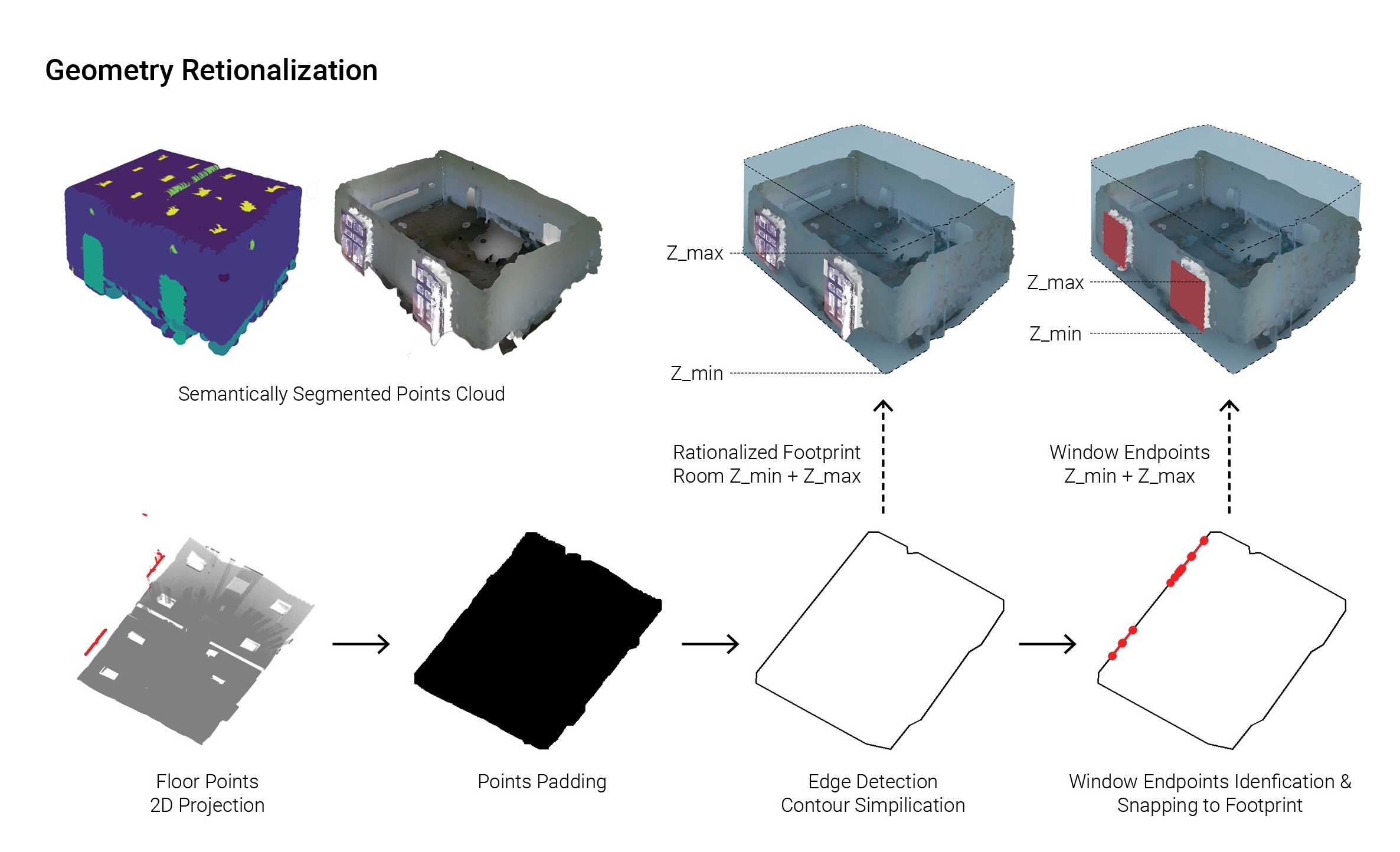 Geometry Retionalization

Semantically Segmented Points Cloud

Z_max

Z_min

Z_max

Z_min

Rationalized Footprint
Room Z_min + Z_max

Window Endpoints
Z_min + Z_max

Floor Points
2D Projection

Points Padding

Edge Detection
Contour Simpilication

Window Endpoints Idenfication &
Snapping to Footprint