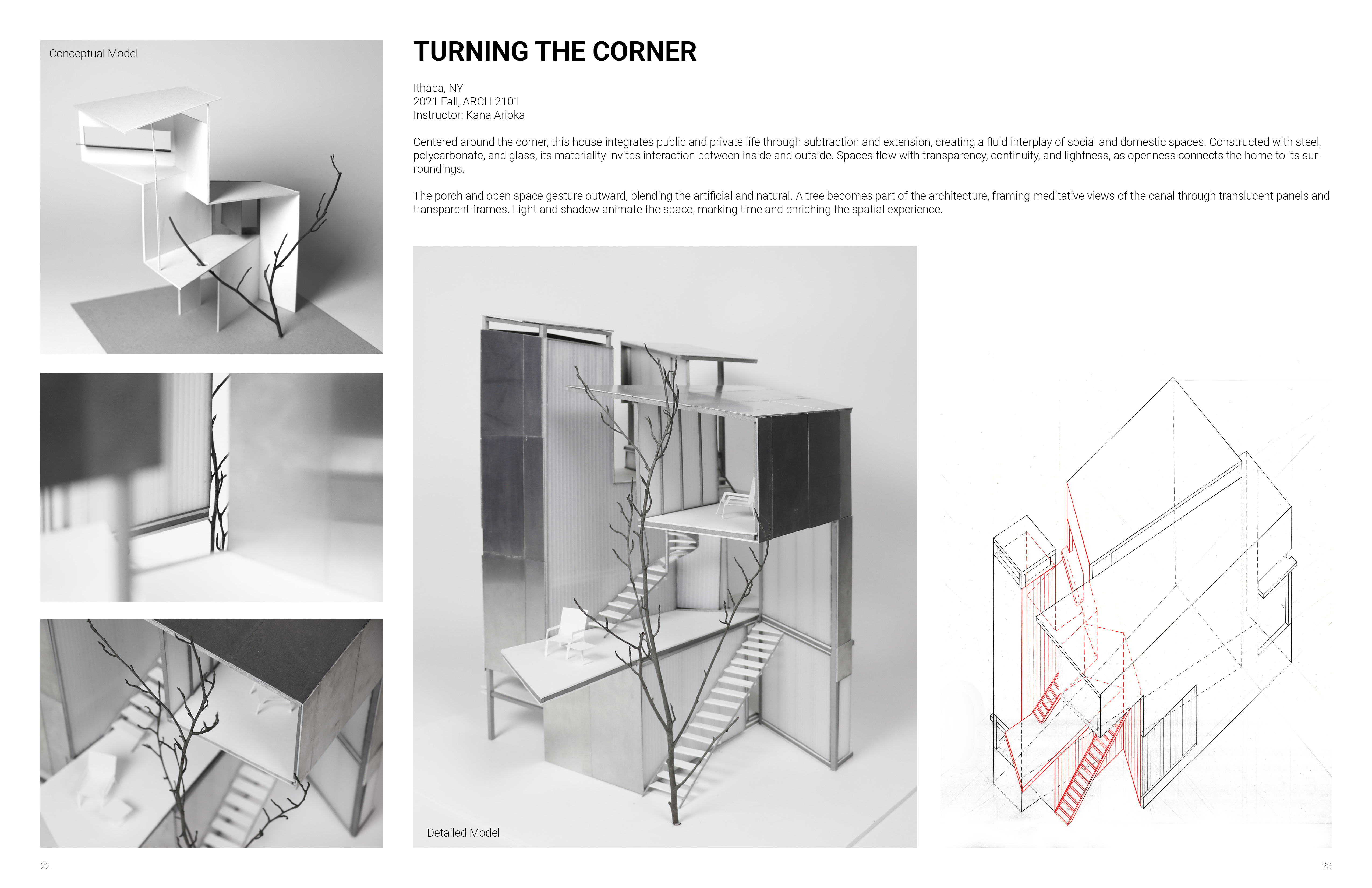 Conceptual Model

TURNING THE CORNER

Ithaca, NY
2021 Fall, ARCH 2101
Instructor: Kana Arioka

Centered around the corner, this house integrates public and private life through subtraction and extension, creating a fluid interplay of social and domestic spaces. Constructed with steel, polycarbonate, and glass, its materiality invites interaction between inside and outside. Spaces flow with transparency, continuity, and lightness, as openness connects the home to its surroundings.

The porch and open space gesture outward, blending the artificial and natural. A tree becomes part of the architecture, framing meditative views of the canal through translucent panels and transparent frames. Light and shadow animate the space, marking time and enriching the spatial experience.

Detailed Model

22

23